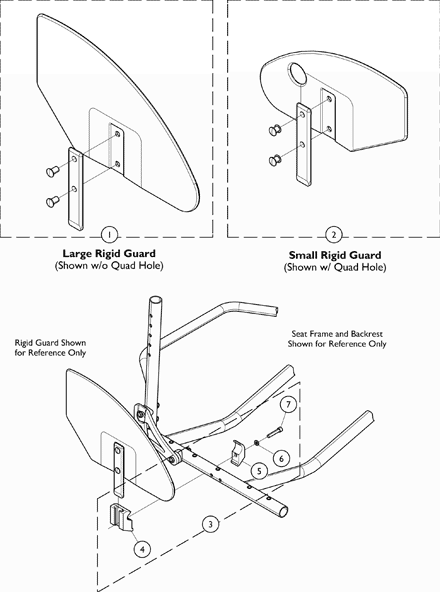 1

Large Rigid Guard
(Shown w/o Quad Hole)

2

Small Rigid Guard
(Shown w/ Quad Hole)

Rigid Guard Shown for Reference Only

Seat Frame and Backrest Shown for Reference Only

7

6

5

3

4