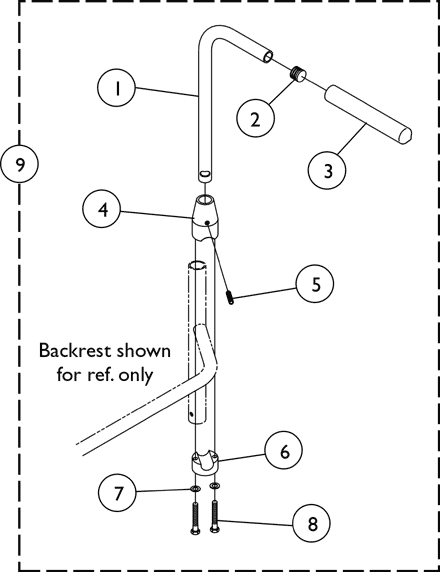 1

2

3

9

4

5

Backrest shown for ref. only

6

7

8