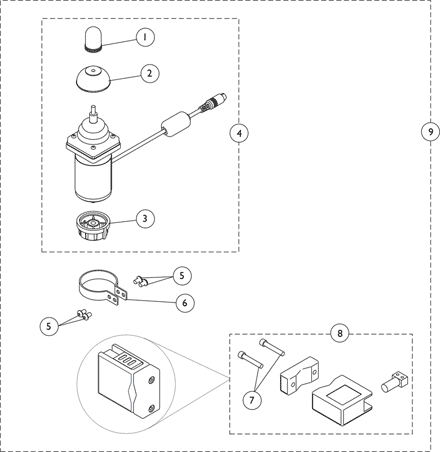 1
2
4
9
3
5
6
5
8
7