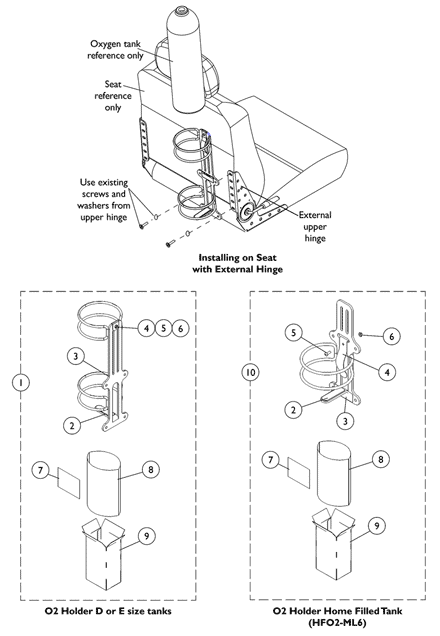 Oxygen tank reference only

Seat reference only

Use existing screws and washers from upper hinge

External upper hinge

Installing on Seat with External Hinge

1

4 5 6

3

2

7

8

9

O2 Holder D or E size tanks

10

5

6

4

2

3

7

8

9

O2 Holder Home Filled Tank (HFO2-ML6)