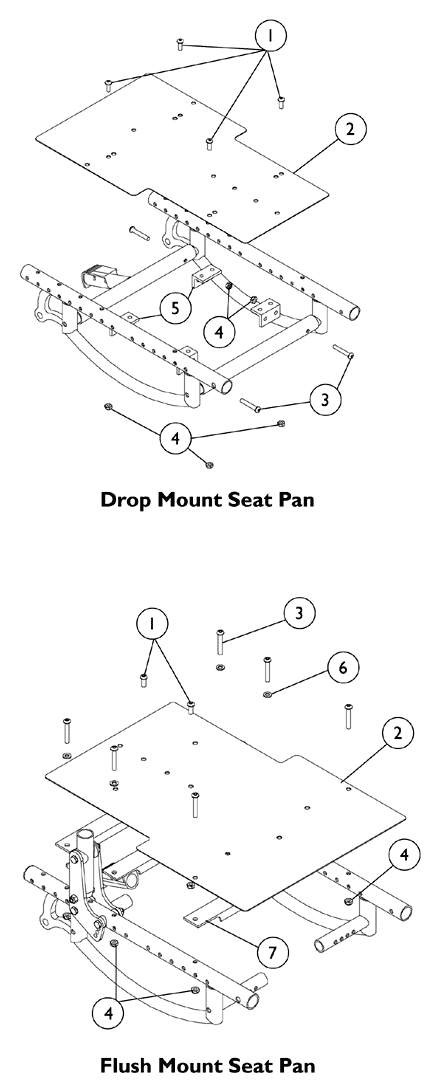 1
2
5
4
3
4

Drop Mount Seat Pan

1
3
6
2
4
7
4

Flush Mount Seat Pan