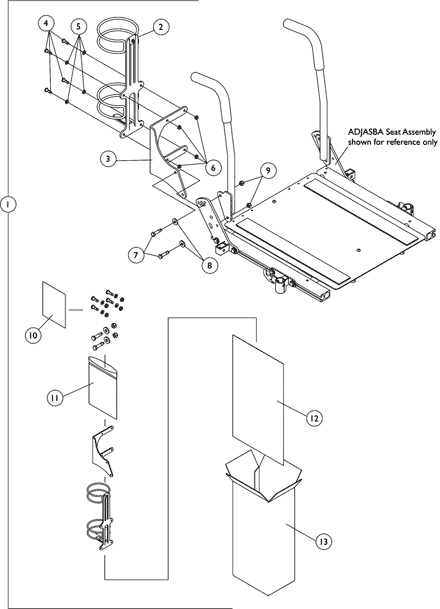 4
5
2
ADJASBA Seat Assembly shown for reference only
3
6
9
1
7
8
10
11
12
13