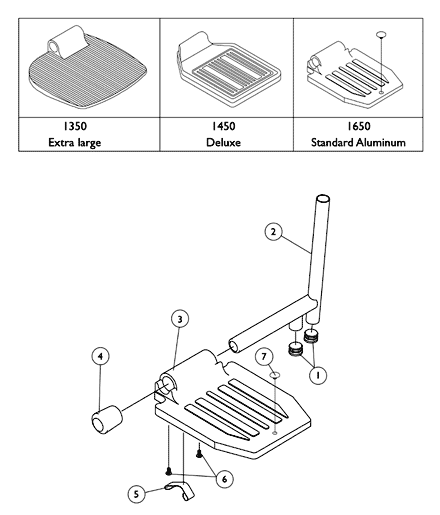 | | | |
|---|---|---|
| 1350 Extra large | 1450 Deluxe | 1650 Standard Aluminum |

2
3
4
7
1
6
5