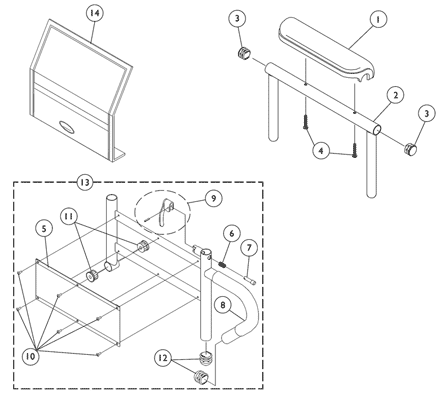 14
3
1
2
3
4
13
9
11
5
6
7
8
10
12