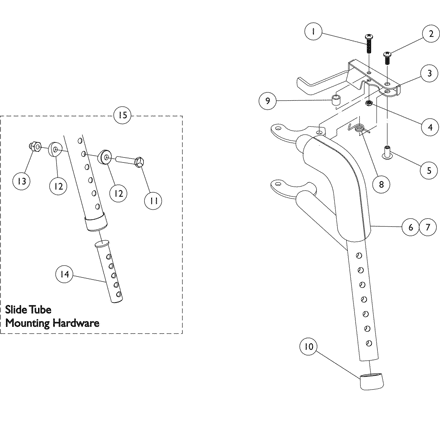 15

13
12
12
11
14

Slide Tube
Mounting Hardware

1
2
3
9
4
5
8
6
7
10