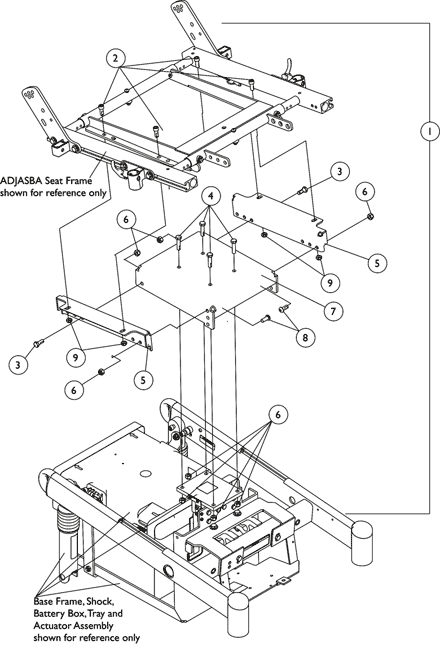 2

1

ADJASBA Seat Frame shown for reference only

3

6

4

6

5

9

7

8

3

9

5

6

6

Base Frame, Shock, Battery Box, Tray and Actuator Assembly shown for reference only