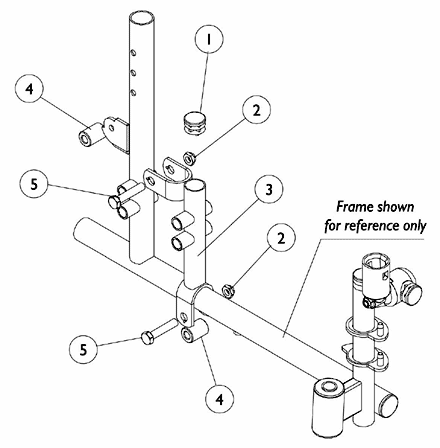 1

4

2

5

3

Frame shown for reference only

2

5

4