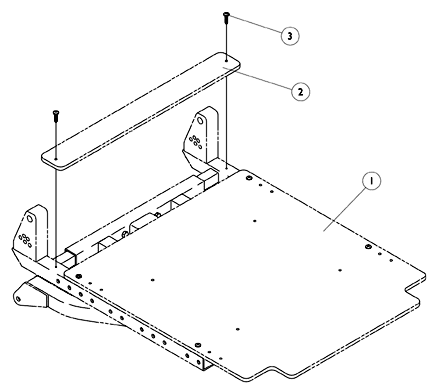 3
2
1