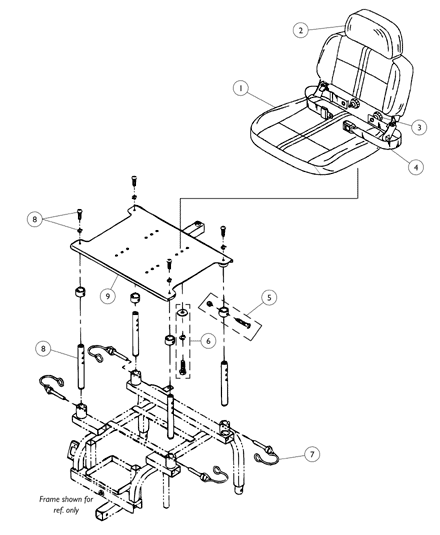 2
1
3
4
8
9
5
6
8
7
Frame shown for ref. only