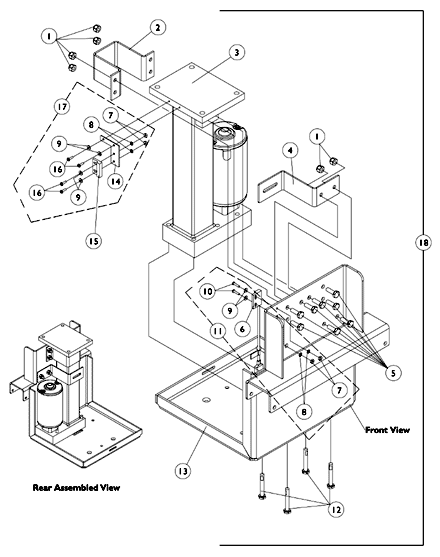 1
2
3
17
7
8
9
16
14
16
9
15
1
4
18
10
9
6
11
5
7
8
Front View
13
12
Rear Assembled View