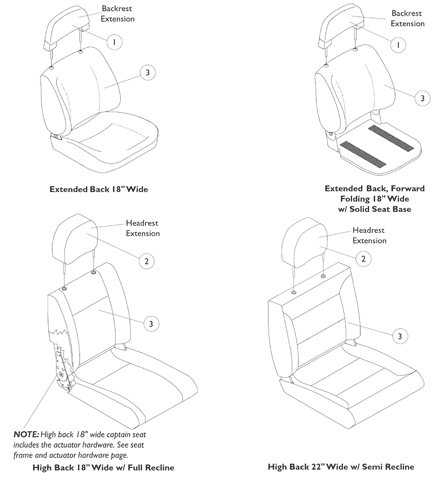 Backrest Extension

1

3

Extended Back 18" Wide

Backrest Extension

1

3

Extended Back, Forward Folding 18" Wide w/ Solid Seat Base

Headrest Extension

2

3

NOTE: High back 18" wide captain seat includes the actuator hardware. See seat frame and actuator hardware page.

High Back 18" Wide w/ Full Recline

Headrest Extension

2

3

High Back 22" Wide w/ Semi Recline