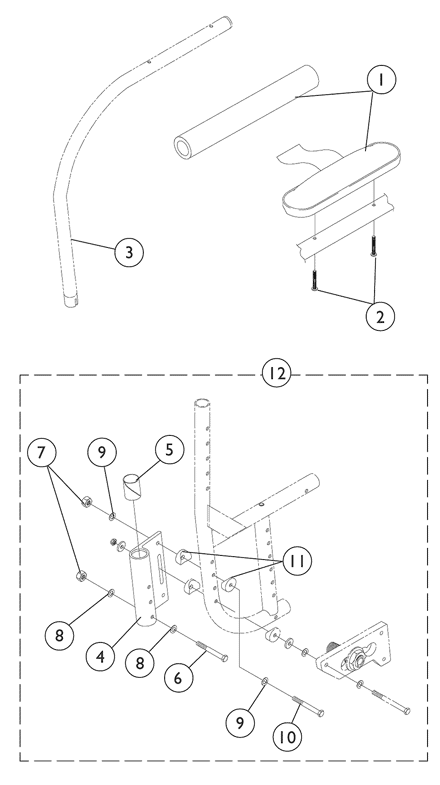 1
3
2
12
7
9
5
11
8
4
8
6
9
10