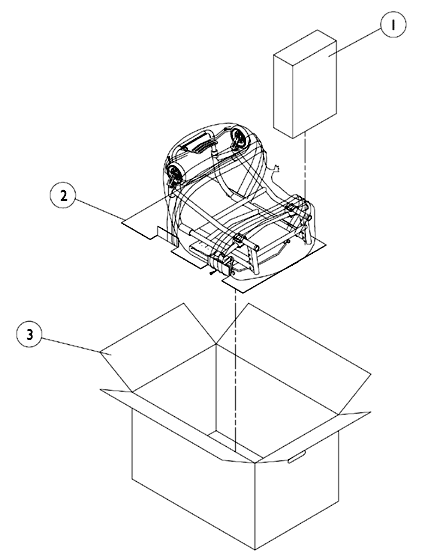 1

2

3