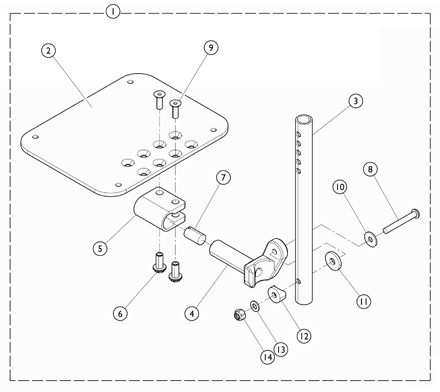 1
2
9
3
7
8
10
5
11
6
4
12
13
14