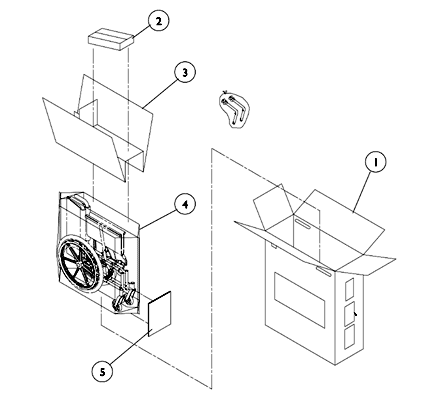 2

3

1

4

5