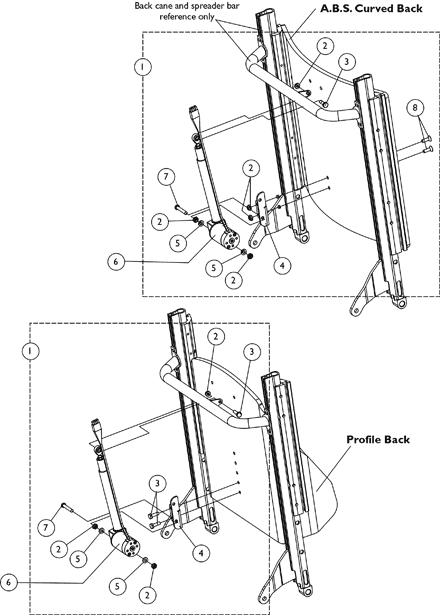 Back cane and spreader bar reference only

A.B.S. Curved Back

1

2

3

8

7

2

2

5

6

5

2

4

1

2

3

Profile Back

3

7

2

5

4

6

5

2