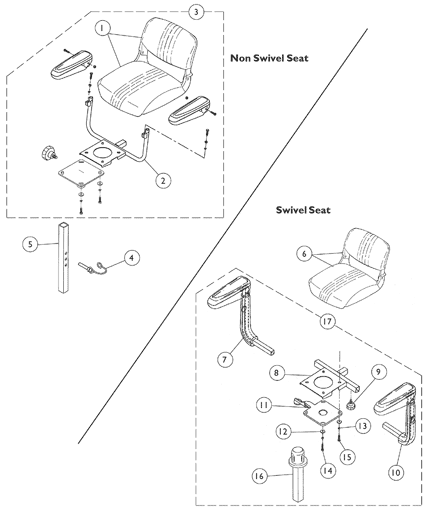 3

1

Non Swivel Seat

2

5

4

Swivel Seat

6

17

7

8

9

11

12

13

14

15

10

16