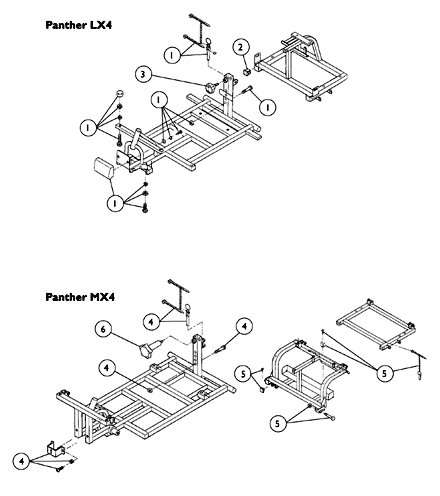 Panther LX4

1
2
3
1
1
1
1

Panther MX4

4
6
4
4
5
5
5
4