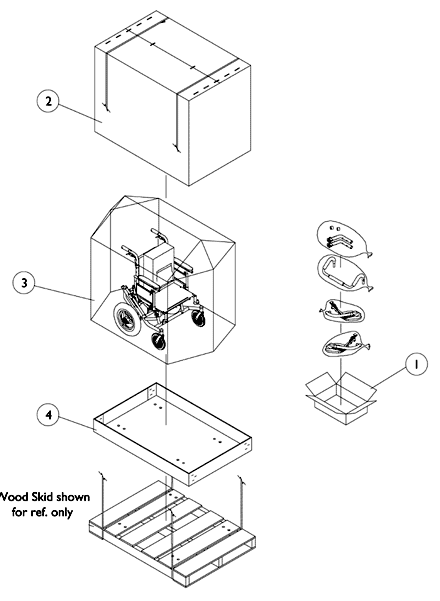 2

3

1

4

Wood Skid shown for ref. only