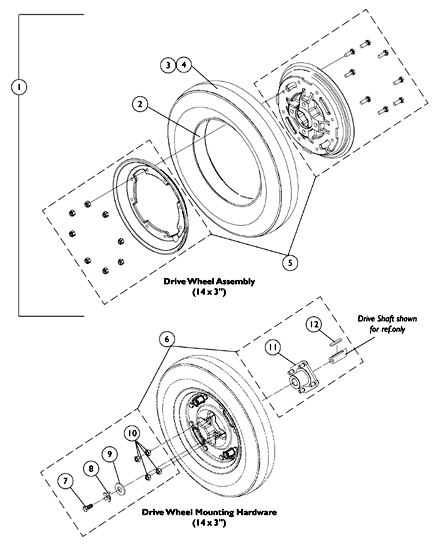 1

3 4

2

5

Drive Wheel Assembly
(14 x 3")

6

12

Drive Shaft shown for ref.only

11

10

9

8

7

Drive Wheel Mounting Hardware
(14 x 3")