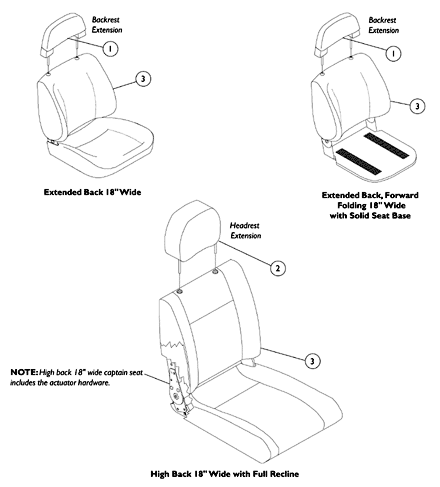 Backrest Extension

1

3

Extended Back 18" Wide

Backrest Extension

1

3

Extended Back, Forward Folding 18" Wide with Solid Seat Base

Headrest Extension

2

3

NOTE: High back 18" wide captain seat includes the actuator hardware.

High Back 18" Wide with Full Recline