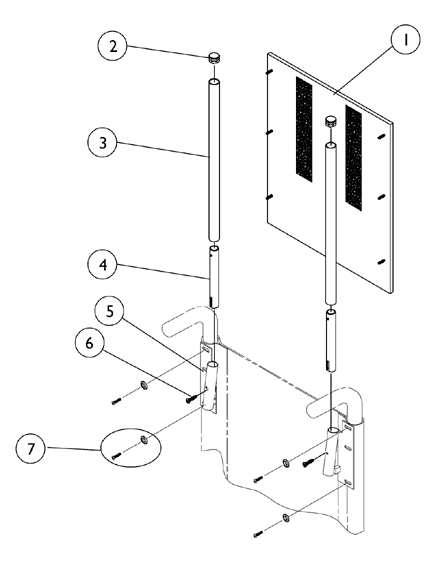 2
1
3
4
5
6
7