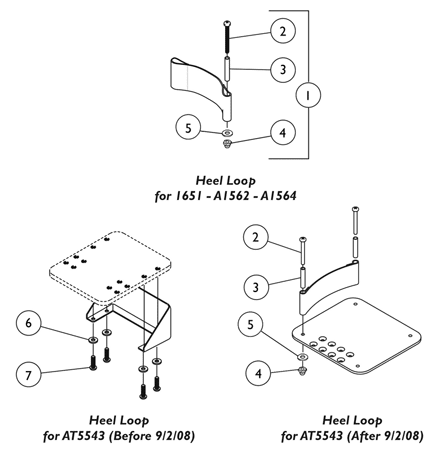 2
3
1
5
4

Heel Loop
for 1651 - A1562 - A1564

6
7

Heel Loop
for AT5543 (Before 9/2/08)

2
3
5
4

Heel Loop
for AT5543 (After 9/2/08)