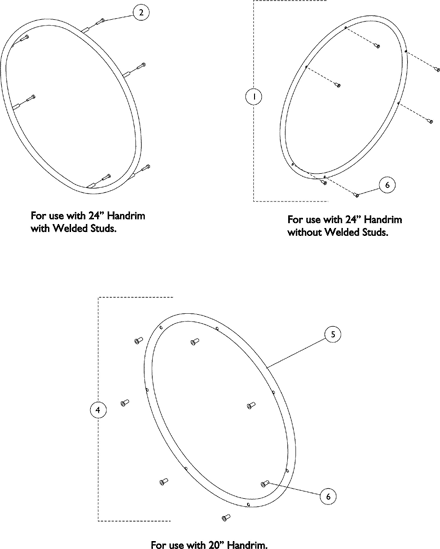 2

1

6

For use with 24" Handrim with Welded Studs.

For use with 24" Handrim without Welded Studs.

5

4

6

For use with 20" Handrim.