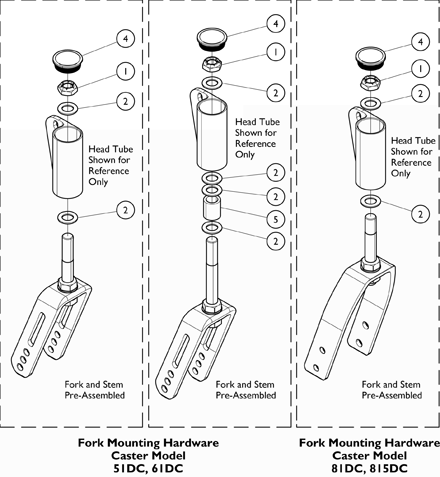 4
1
2
Head Tube Shown for Reference Only
2
Fork and Stem Pre-Assembled

4
1
2
Head Tube Shown for Reference Only
2
2
5
2
Fork and Stem Pre-Assembled

4
1
2
Head Tube Shown for Reference Only
2
Fork and Stem Pre-Assembled

Fork Mounting Hardware
Caster Model
51DC, 61DC

Fork Mounting Hardware
Caster Model
81DC, 815DC