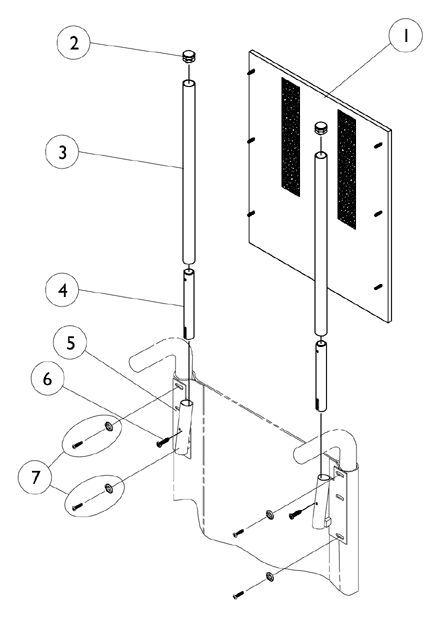 2
1
3
4
5
6
7