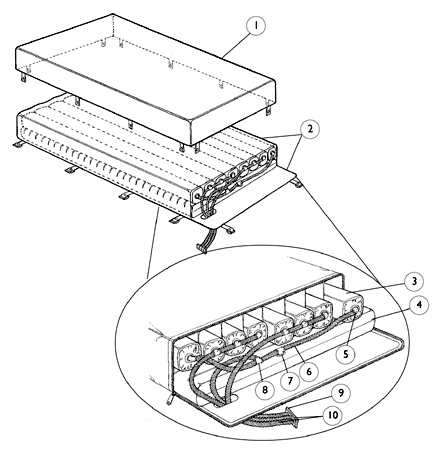 1
2
3
4
5
6
7
8
9
10