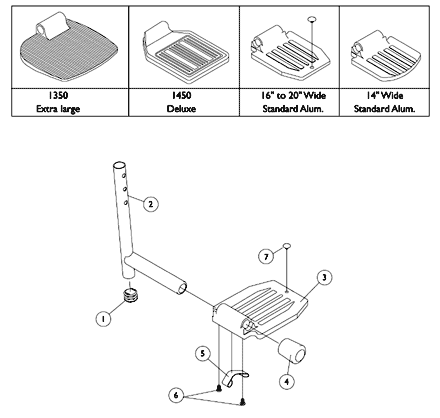 | 1350 Extra large | 1450 Deluxe | 16" to 20" Wide Standard Alum. | 14" Wide Standard Alum. |
|---|---|---|---|

2
7
3
1
5
4
6