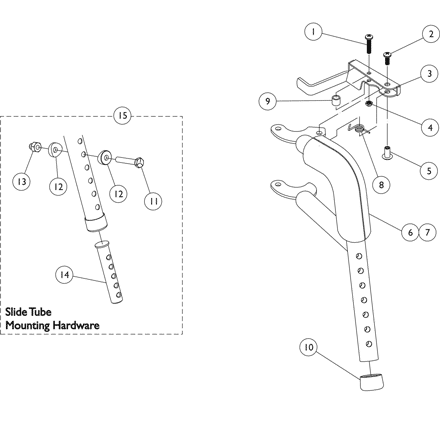 15

13

12

12

11

14

Slide Tube
Mounting Hardware

1

2

3

9

4

5

8

6

7

10