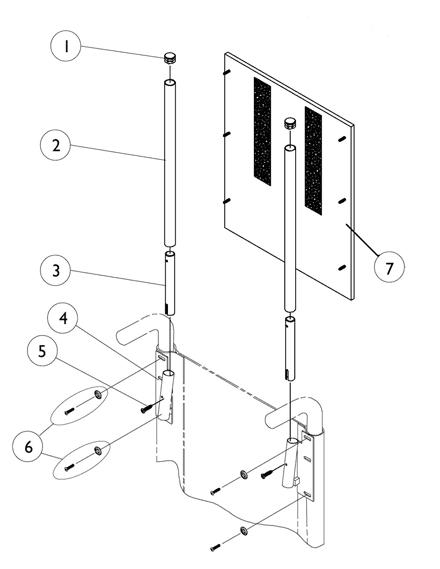 1
2
3
4
5
6
7