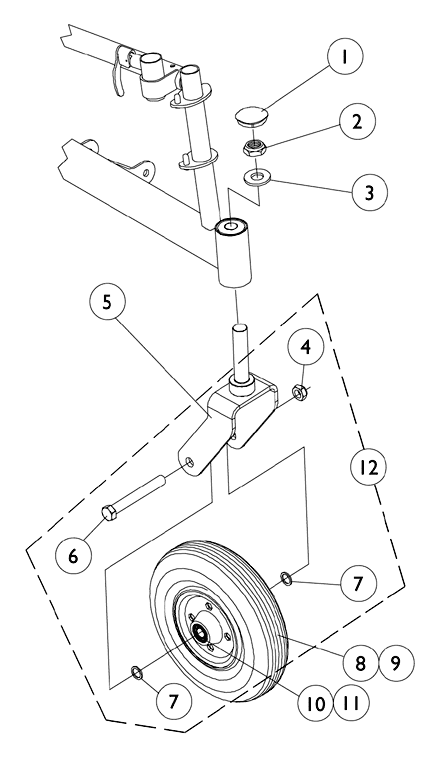 1
2
3
5
4
12
6
7
8
9
7
10
11