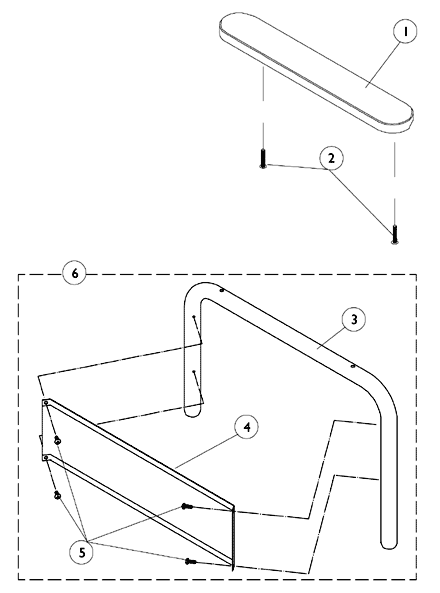 1
2
6
3
4
5