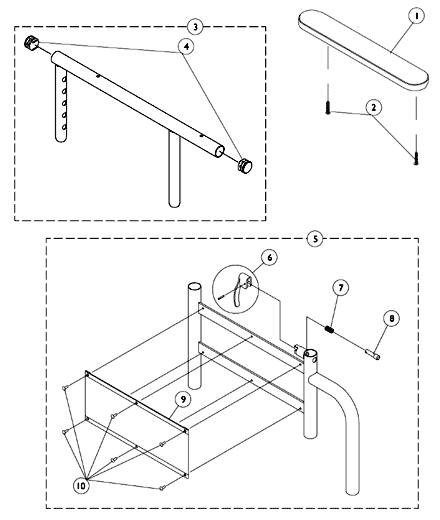 3
4
1
2
5
6
7
8
9
10