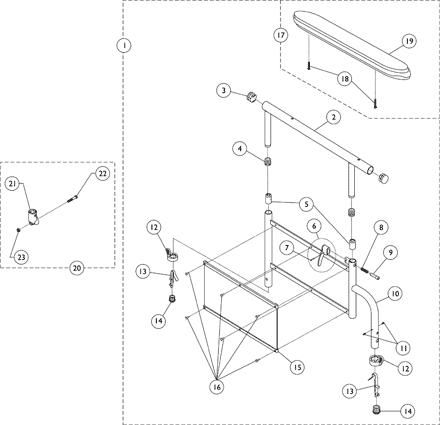 1
17
19
18
3
2
4
5
6
7
8
9
10
11
12
13
14
15
16
12
13
14
21
22
23
20