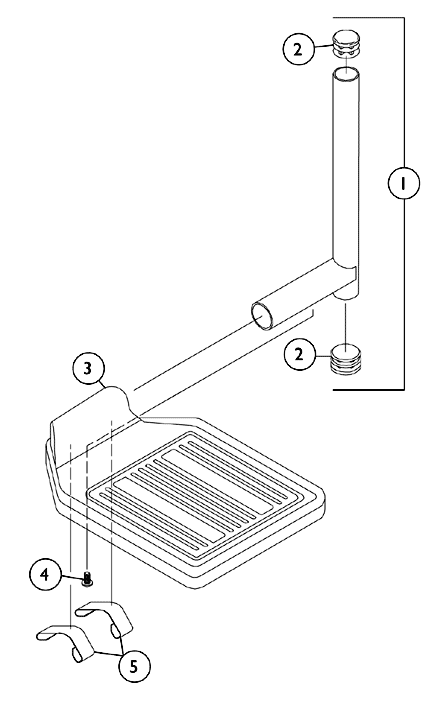 2
1
2
3
4
5