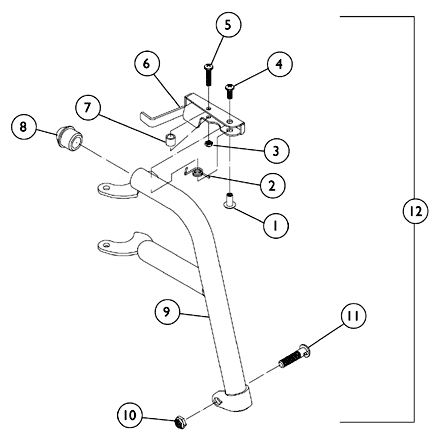 5
6
4
7
8
3
2
1
12
9
11
10