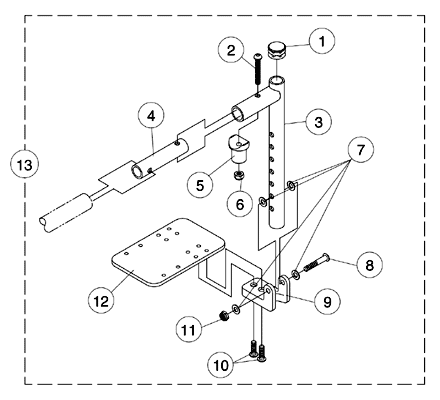 1
2
3
4
5
6
7
8
9
10
11
12
13