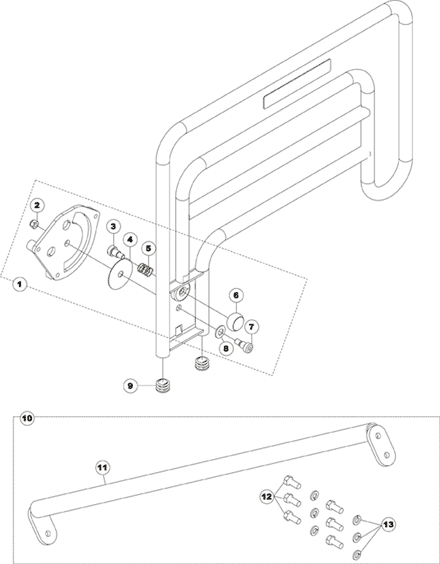 2
3
4
5
1
6
7
8
9
10
11
12
13