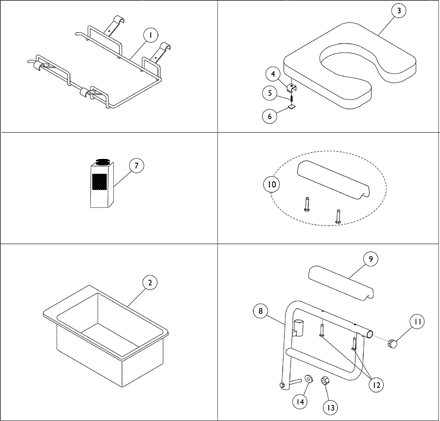 1
3
4
5
6
7
10
2
9
8
11
12
14
13