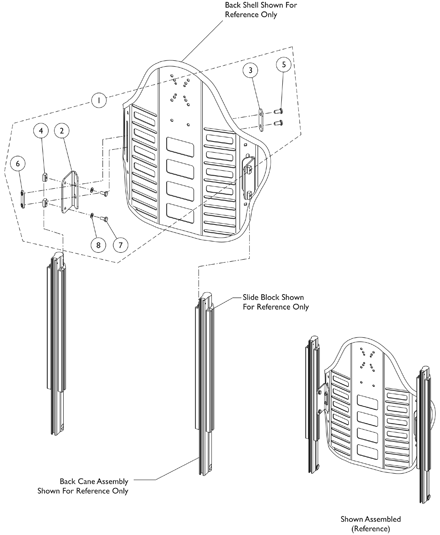 Back Shell Shown For Reference Only

1

3

5

4

2

6

8

7

Slide Block Shown For Reference Only

Back Cane Assembly Shown For Reference Only

Shown Assembled (Reference)