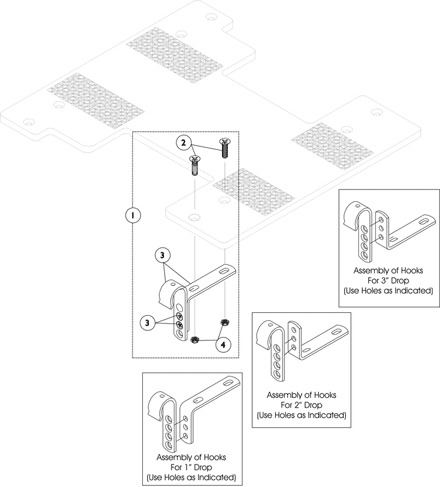 2

1

3

3

4

Assembly of Hooks
For 3" Drop
(Use Holes as Indicated)

Assembly of Hooks
For 2" Drop
(Use Holes as Indicated)

Assembly of Hooks
For 1" Drop
(Use Holes as Indicated)