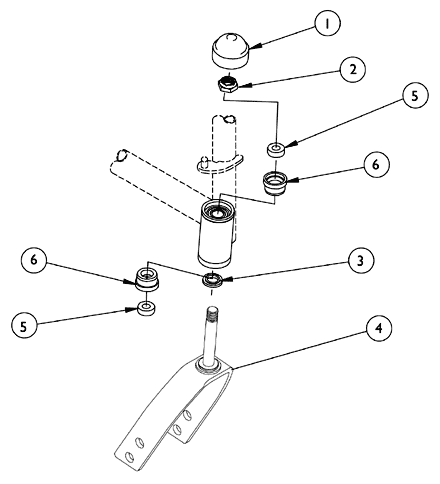 1
2
5
6
6
3
5
4