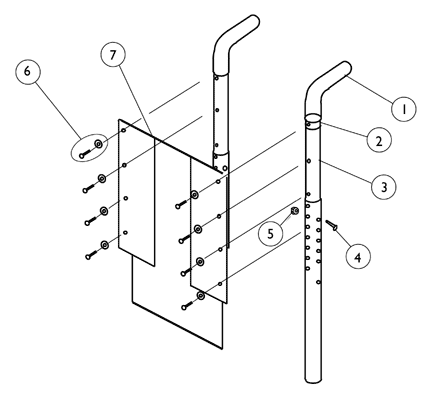 6
7
1
2
3
5
4